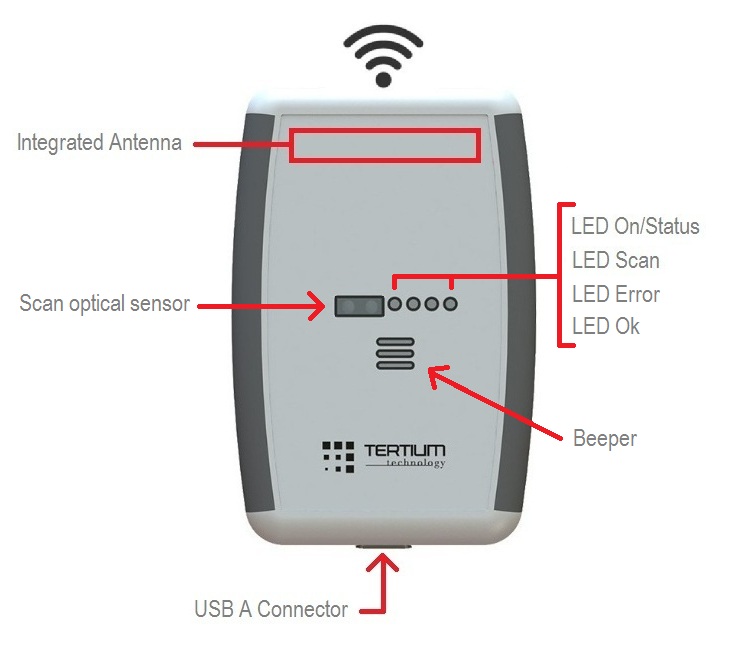 Integrated Antenna

LED On/Status
LED Scan
LED Error
LED Ok

Scan optical sensor

Beeper

TERTIUM
technology

USB A Connector